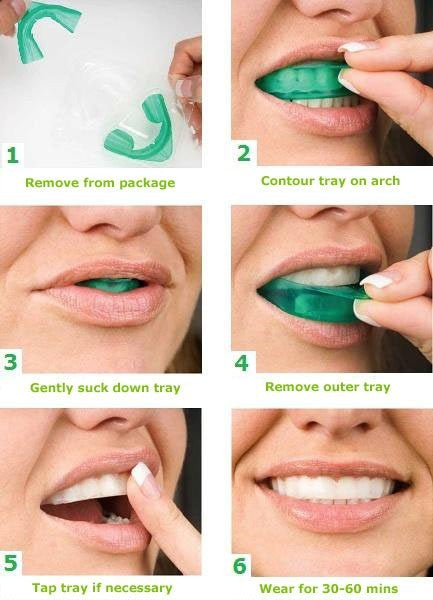 1
Remove from package

2
Contour tray on arch

3
Gently suck down tray

4
Remove outer tray

5
Tap tray if necessary

6
Wear for 30-60 mins